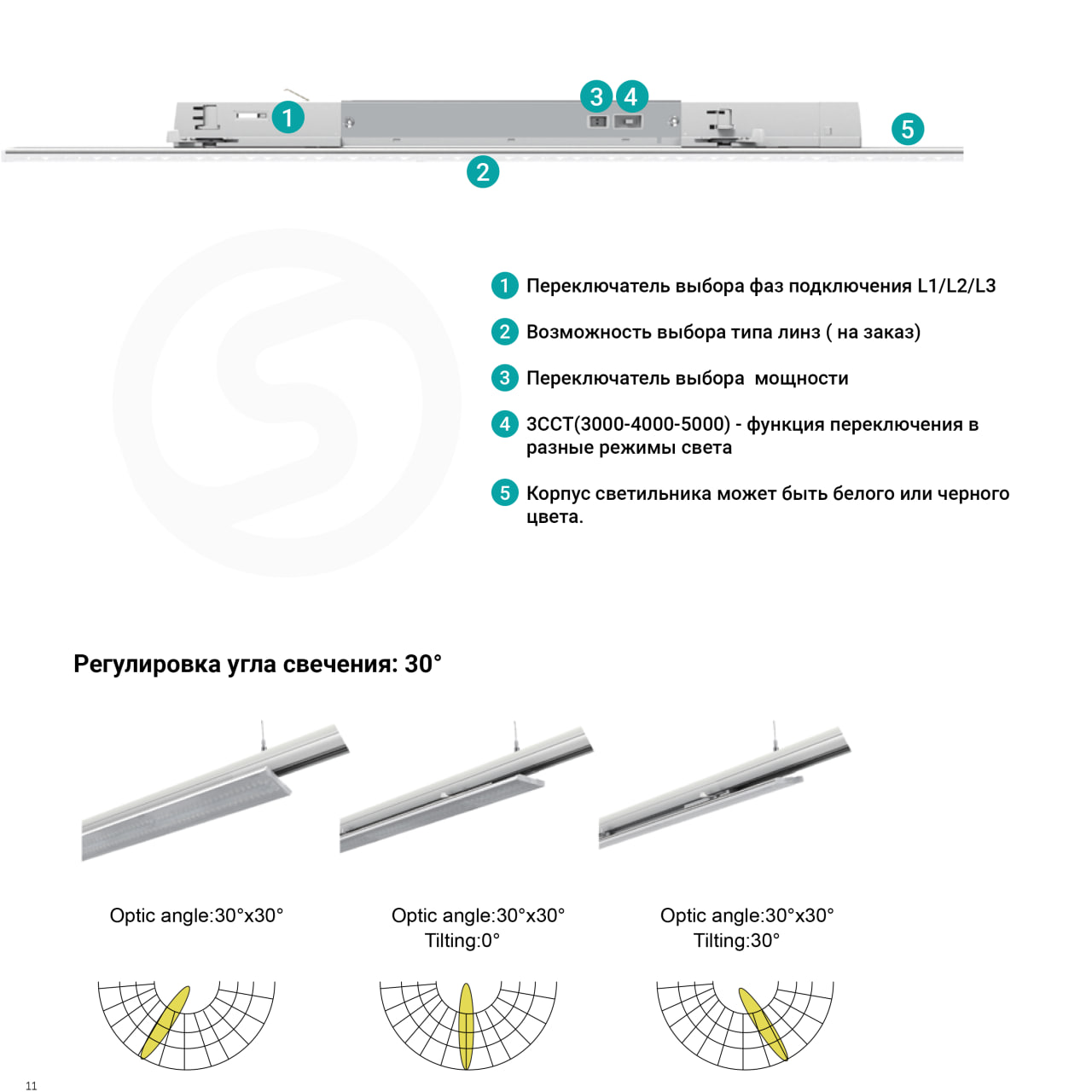 1
3 4
5
2

1 Переключатель выбора фаз подключения L1/L2/L3

2 Возможность выбора типа линз ( на заказ)

3 Переключатель выбора мощности

4 3CCT(3000-4000-5000) - функция переключения в разные режимы света

5 Корпус светильника может быть белого или черного цвета.

Регулировка угла свечения: 30°

Optic angle:30°x30°

Optic angle:30°x30°
Tilting:0°

Optic angle:30°x30°
Tilting:30°

11